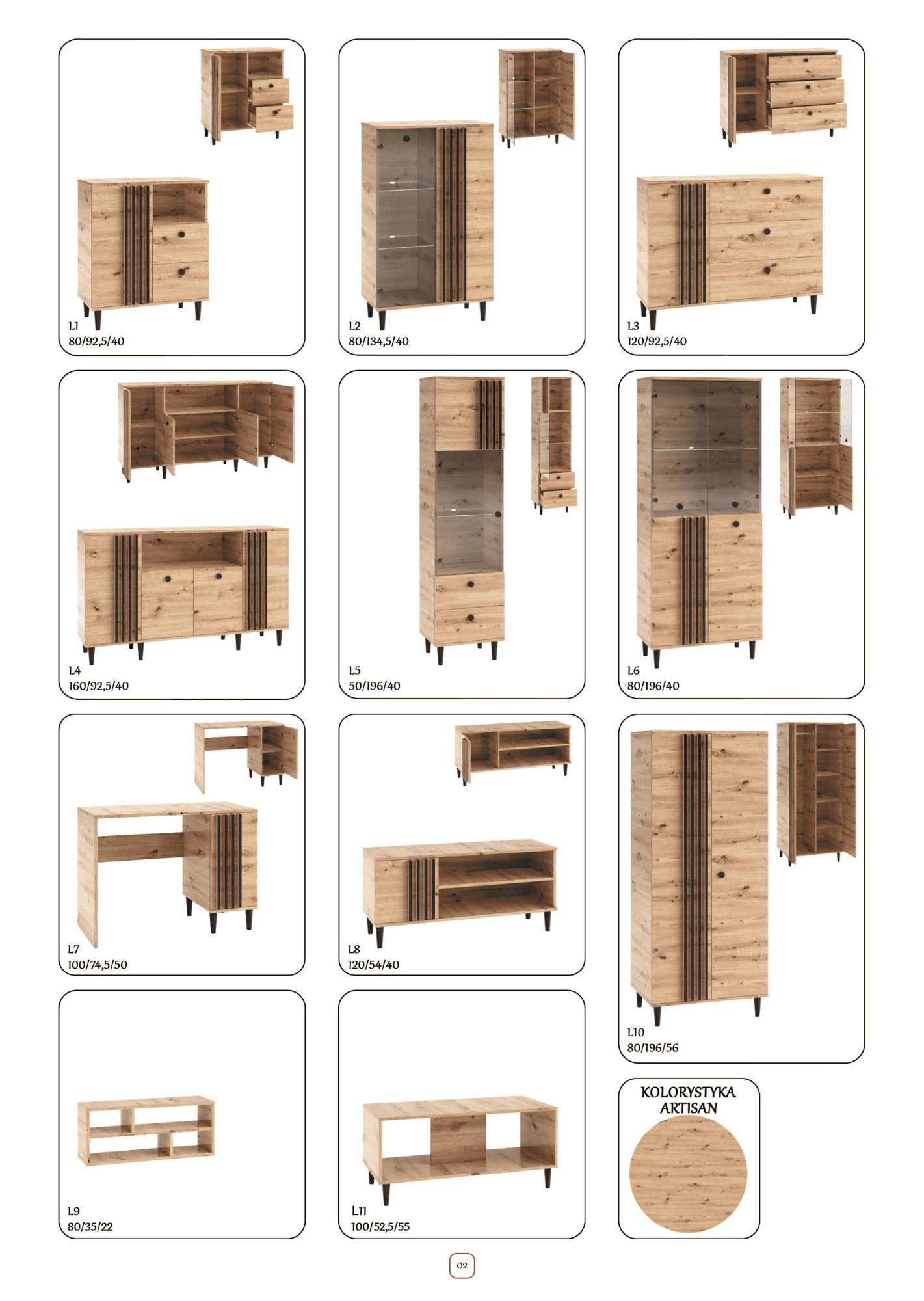 L1
80/92,5/40

L2
80/134,5/40

L3
120/92,5/40

L4
160/92,5/40

L5
50/196/40

L6
80/196/40

L7
100/74,5/50

L8
120/54/40

L10
80/196/56

L9
80/35/22

L11
100/52,5/55

KOLORYSTYKA
ARTISAN

02