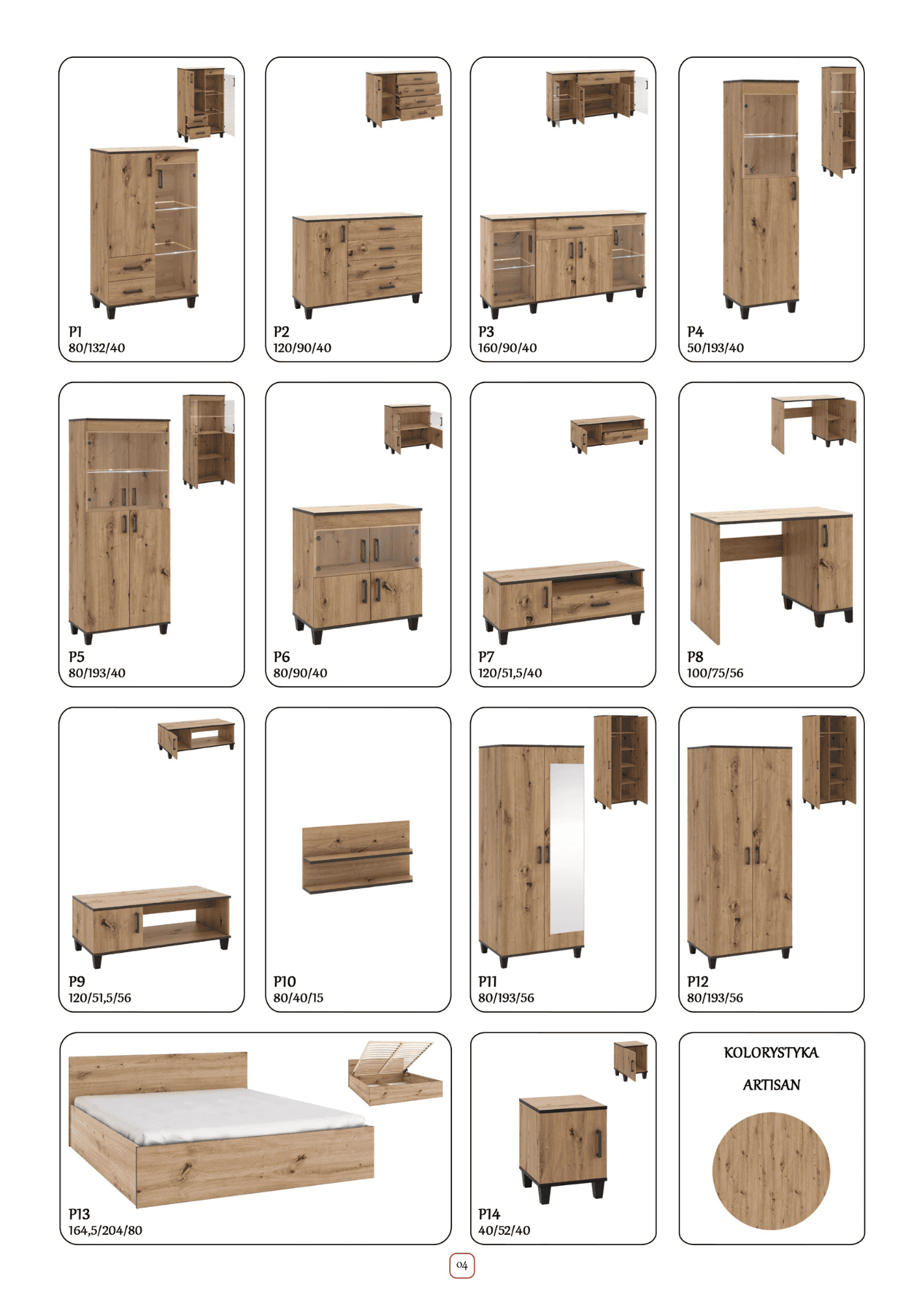 P1
80/132/40

P2
120/90/40

P3
160/90/40

P4
50/193/40

P5
80/193/40

P6
80/90/40

P7
120/51,5/40

P8
100/75/56

P9
120/51,5/56

P10
80/40/15

P11
80/193/56

P12
80/193/56

P13
164,5/204/80

P14
40/52/40

KOLORYSTYKA

ARTISAN

04